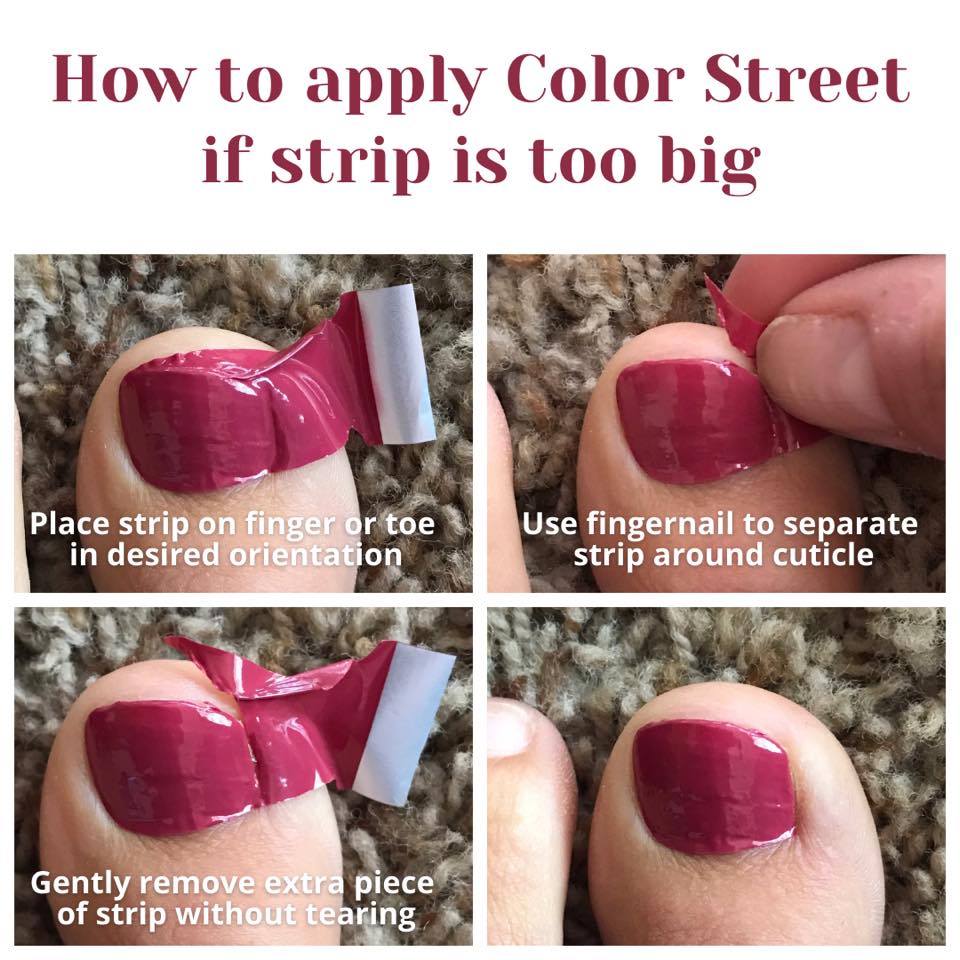 How to apply Color Street if strip is too big

Place strip on finger or toe in desired orientation

Use fingernail to separate strip around cuticle

Gently remove extra piece of strip without tearing